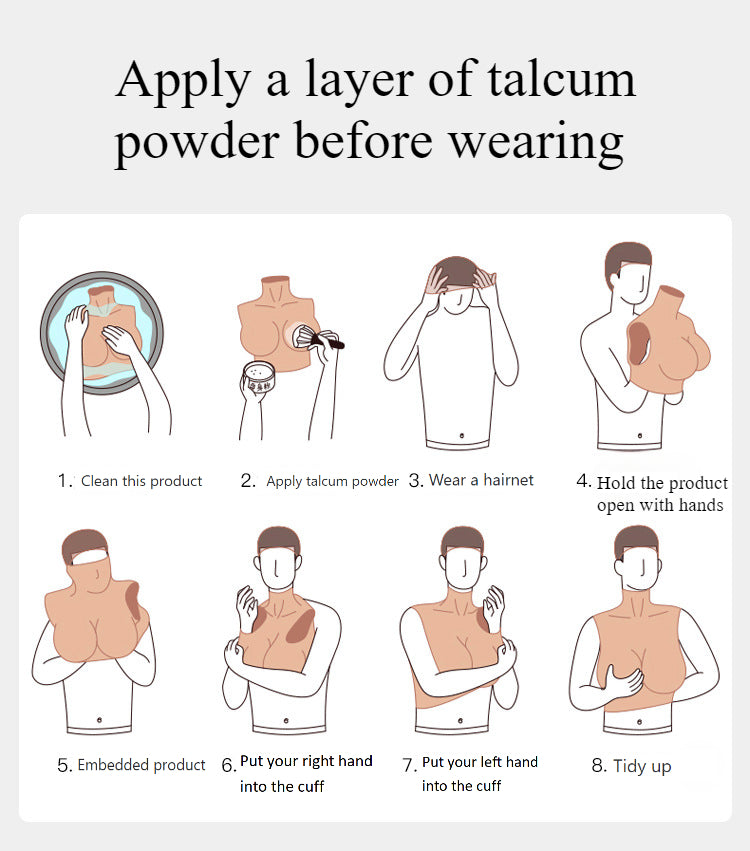 Apply a layer of talcum powder before wearing

1. Clean this product

2. Apply talcum powder

3. Wear a hairnet

4. Hold the product open with hands

5. Embedded product

6. Put your right hand into the cuff

7. Put your left hand into the cuff

8. Tidy up